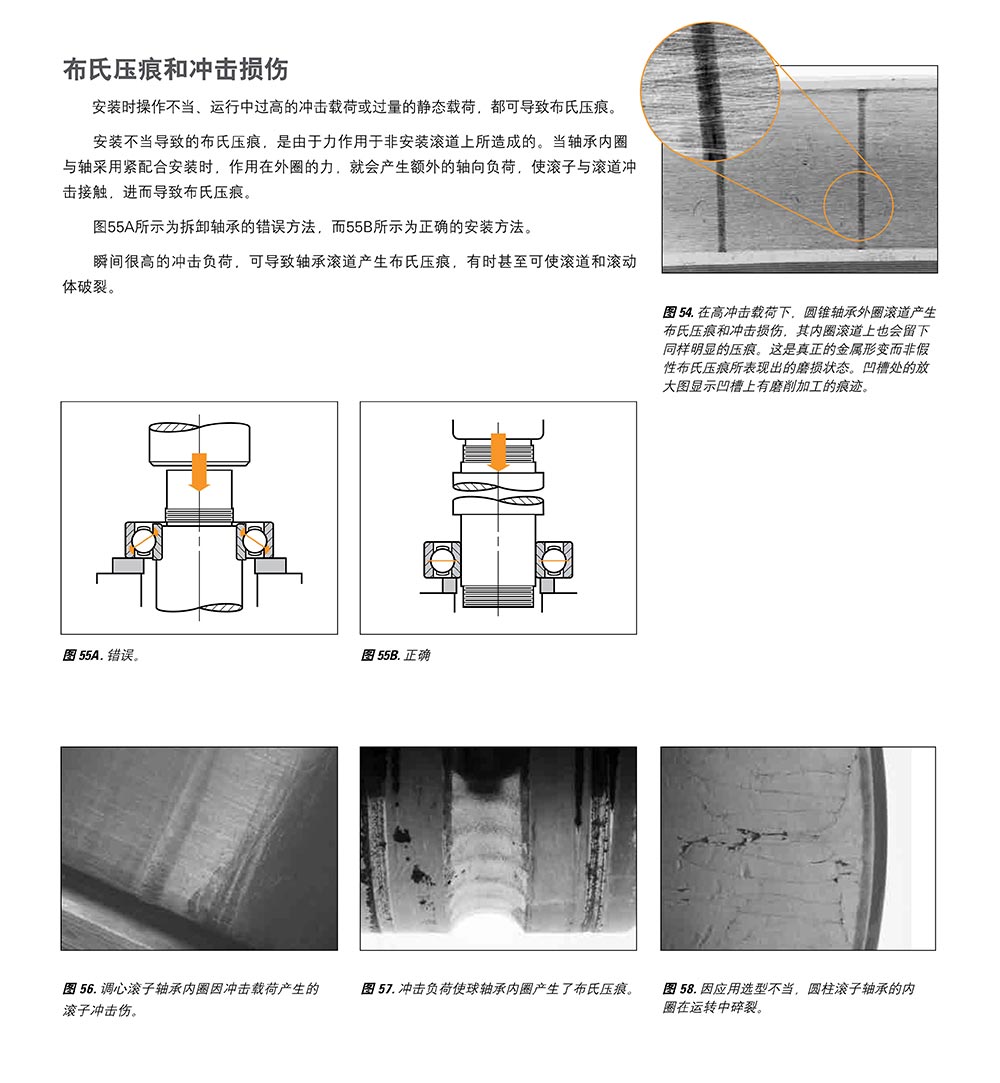 布氏压痕和冲击损伤

安装时操作不当、运行中过高的冲击载荷或过量的静态载荷，都可导致布氏压痕。

安装不当导致的布氏压痕，是由于力作用于非安装滚道上所造成的。当轴承内圈与轴采用紧配合安装时，作用在外圈的力，就会产生额外的轴向负荷，使滚子与滚道冲击接触，进而导致布氏压痕。

图55A所示为拆卸轴承的错误方法，而55B所示为正确的安装方法。

瞬间很高的冲击负荷，可导致轴承滚道产生布氏压痕，有时甚至可使滚道和滚动体破裂。

图 54. 在高冲击载荷下，圆锥轴承外圈滚道产生布氏压痕和冲击损伤，其内圈滚道上也会留下同样明显的压痕。这是真正的金属形变而非假性布氏压痕所表现出的磨损状态。凹槽处的放大图显示凹槽上有磨削加工的痕迹。

图 55A. 错误。

图 55B. 正确

图 56. 调心滚子轴承内圈因冲击载荷产生的滚子冲击伤。

图 57. 冲击负荷使球轴承内圈产生了布氏压痕。

图 58. 因应用选型不当，圆柱滚子轴承的内圈在运转中碎裂。